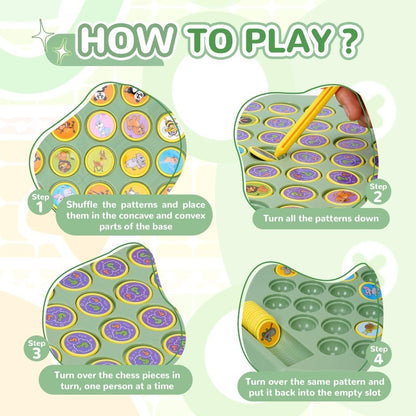 HOW TO PLAY ?

Step 1
Shuffle the patterns and place them in the concave and convex parts of the base

Step 2
Turn all the patterns down

Step 3
Turn over the chess pieces in turn, one person at a time

Step 4
Turn over the same pattern and put it back into the empty slot